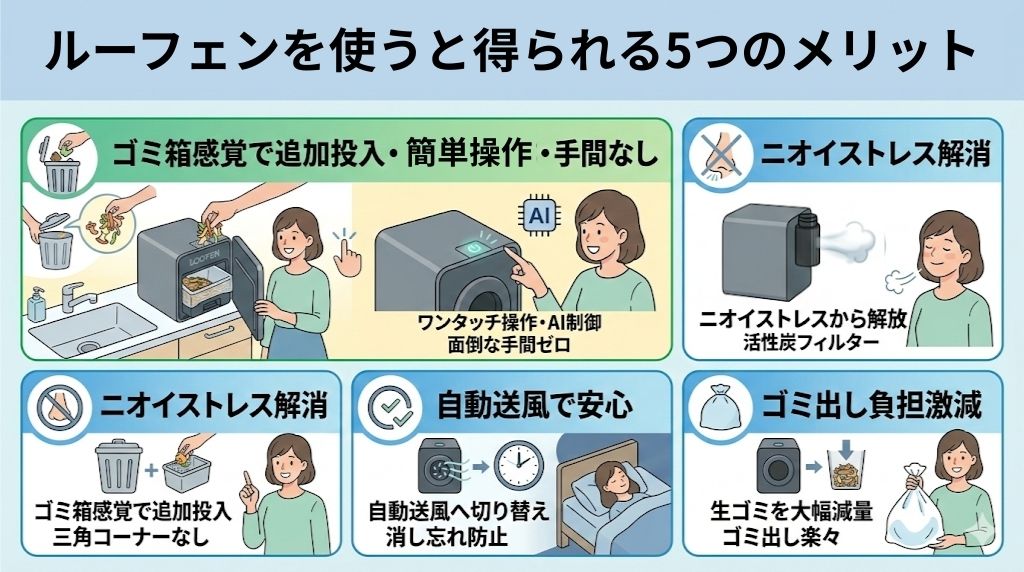 ルーフェンを使うと得られる5つのメリット

ゴミ箱感覚で追加投入・簡単操作・手間なし

LOOFEN

AI

ワンタッチ操作・AI制御
面倒な手間ゼロ

ニオイストレス解消

ニオイストレスから解放
活性炭フィルター

ニオイストレス解消

ゴミ箱感覚で追加投入
三角コーナーなし

自動送風で安心

自動送風へ切り替え
消し忘れ防止

ゴミ出し負担激減

生ゴミを大幅減量
ゴミ出し楽々