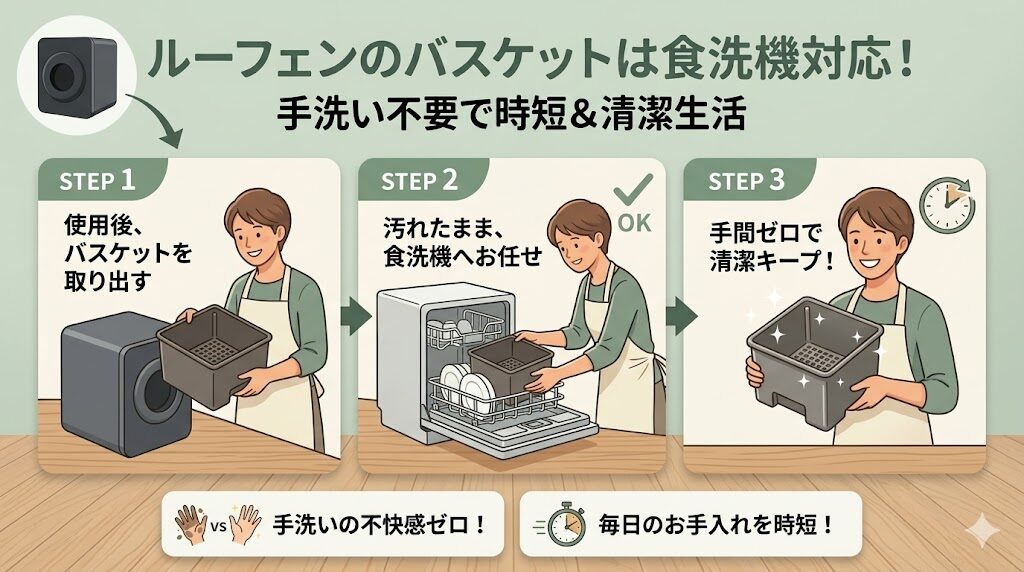 ルーフェンのバスケットは食洗機対応！
手洗い不要で時短＆清潔生活

STEP 1
使用後、バスケットを取り出す

STEP 2
汚れたまま、食洗機へお任せ
OK

STEP 3
手間ゼロで清潔キープ！

VS
手洗いの不快感ゼロ！

毎日のお手入れを時短！