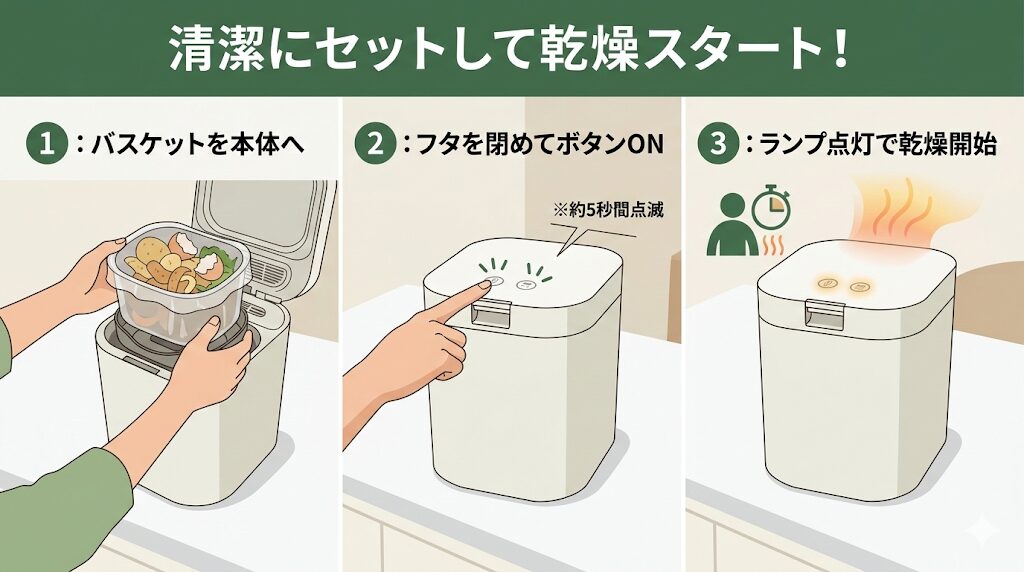 清潔にセットして乾燥スタート！

1：バスケットを本体へ

2：フタを閉めてボタンON

※約5秒間点滅

3：ランプ点灯で乾燥開始