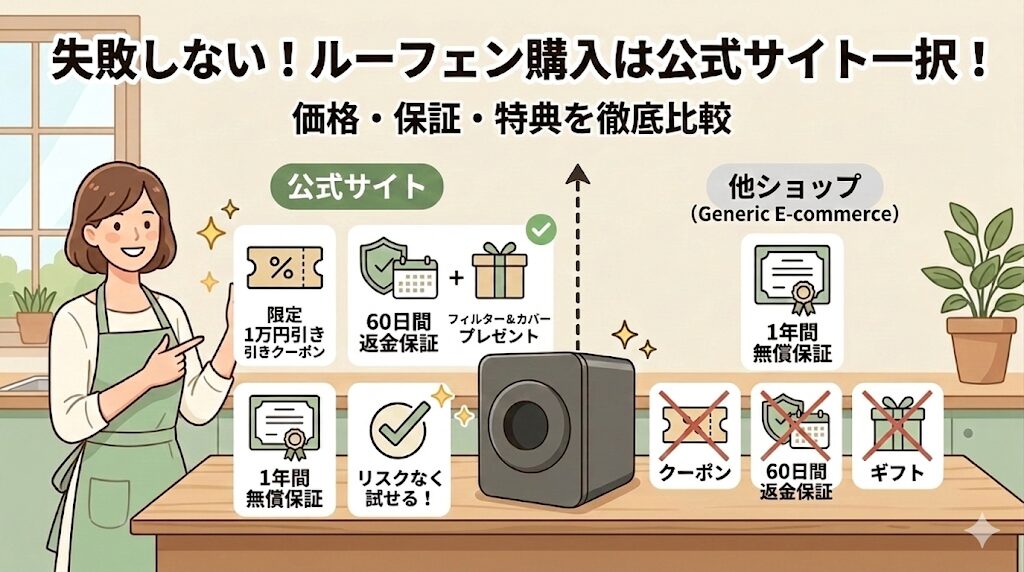 失敗しない！ルーフェン購入は公式サイト一択！

価格・保証・特典を徹底比較

公式サイト

%

限定
1万円引き
引きクーポン

60日間
返金保証

+

フィルター&カバー
プレゼント

1年間
無償保証

リスクなく
試せる！

他ショップ
(Generic E-commerce)

1年間
無償保証

クーポン

60日間
返金保証

ギフト